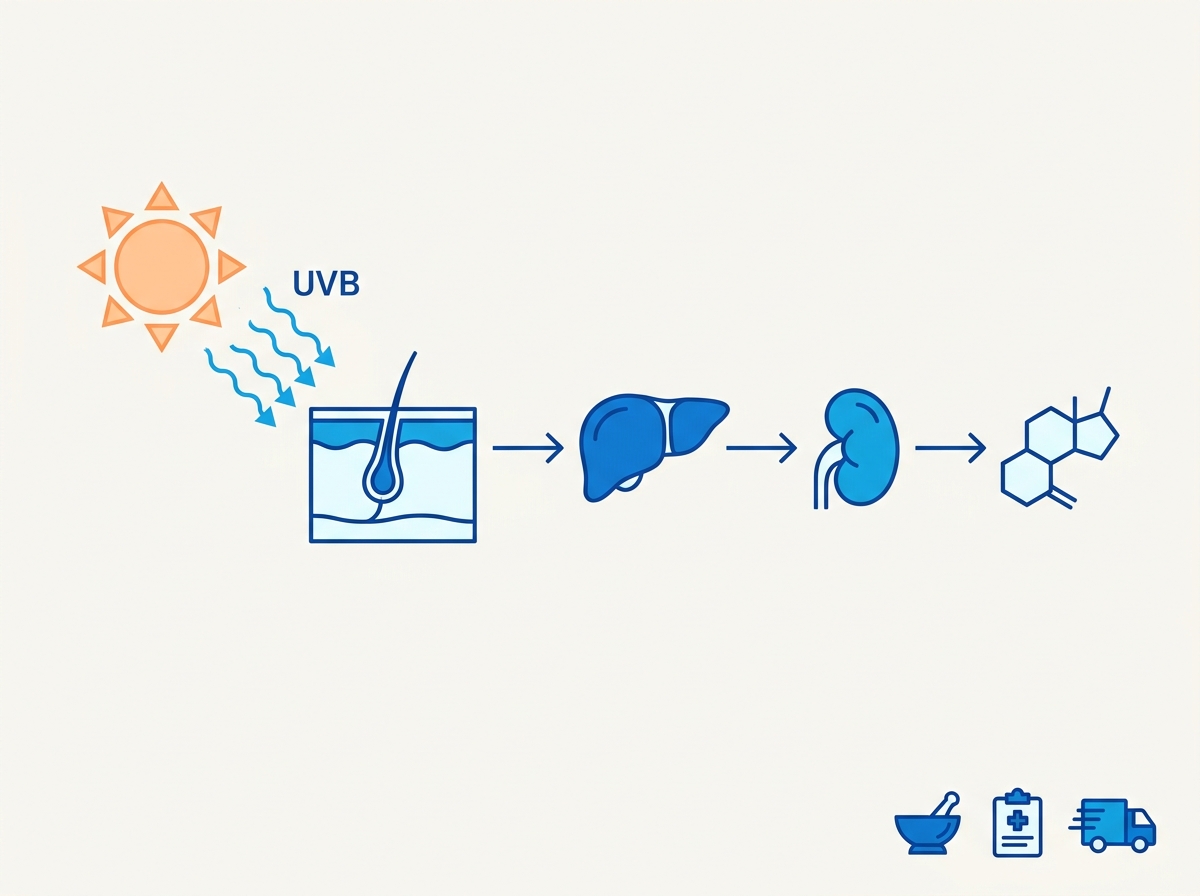 UVB