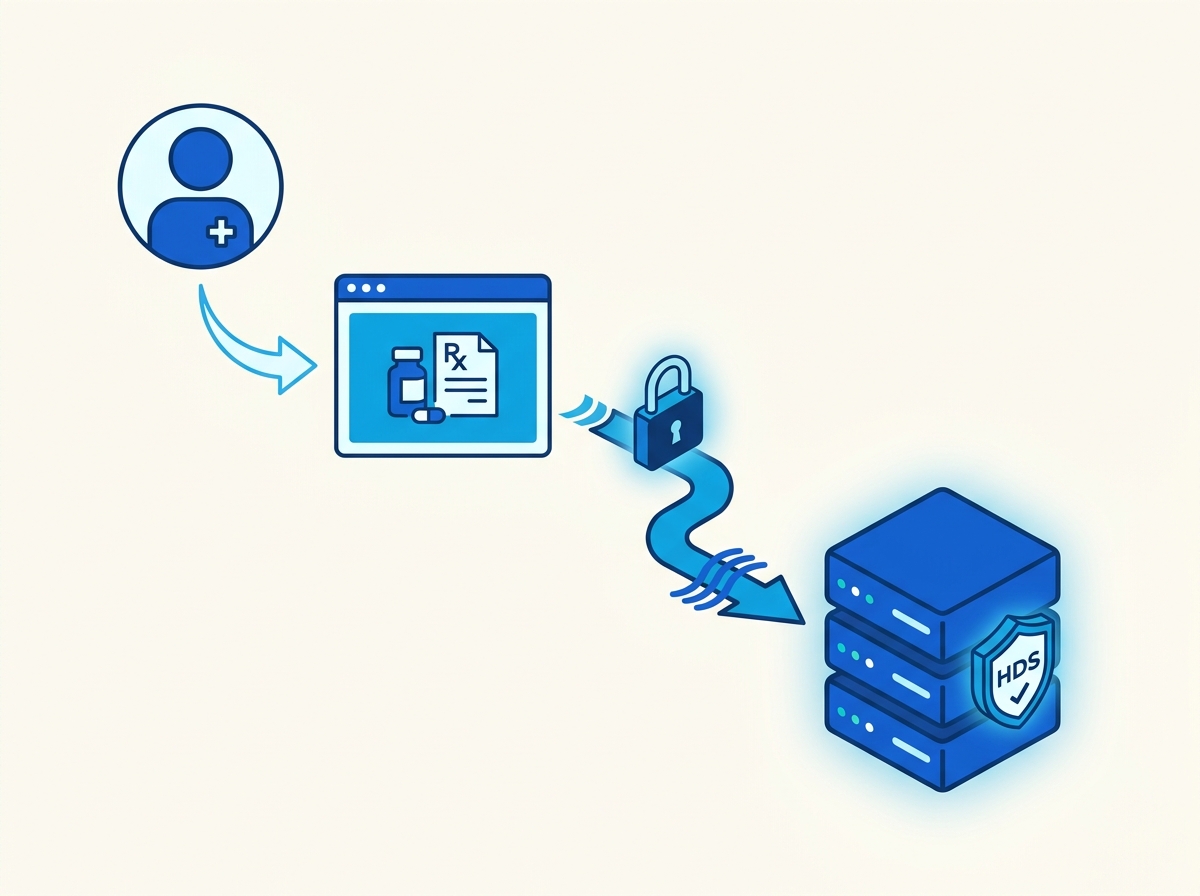 Rx

HDS