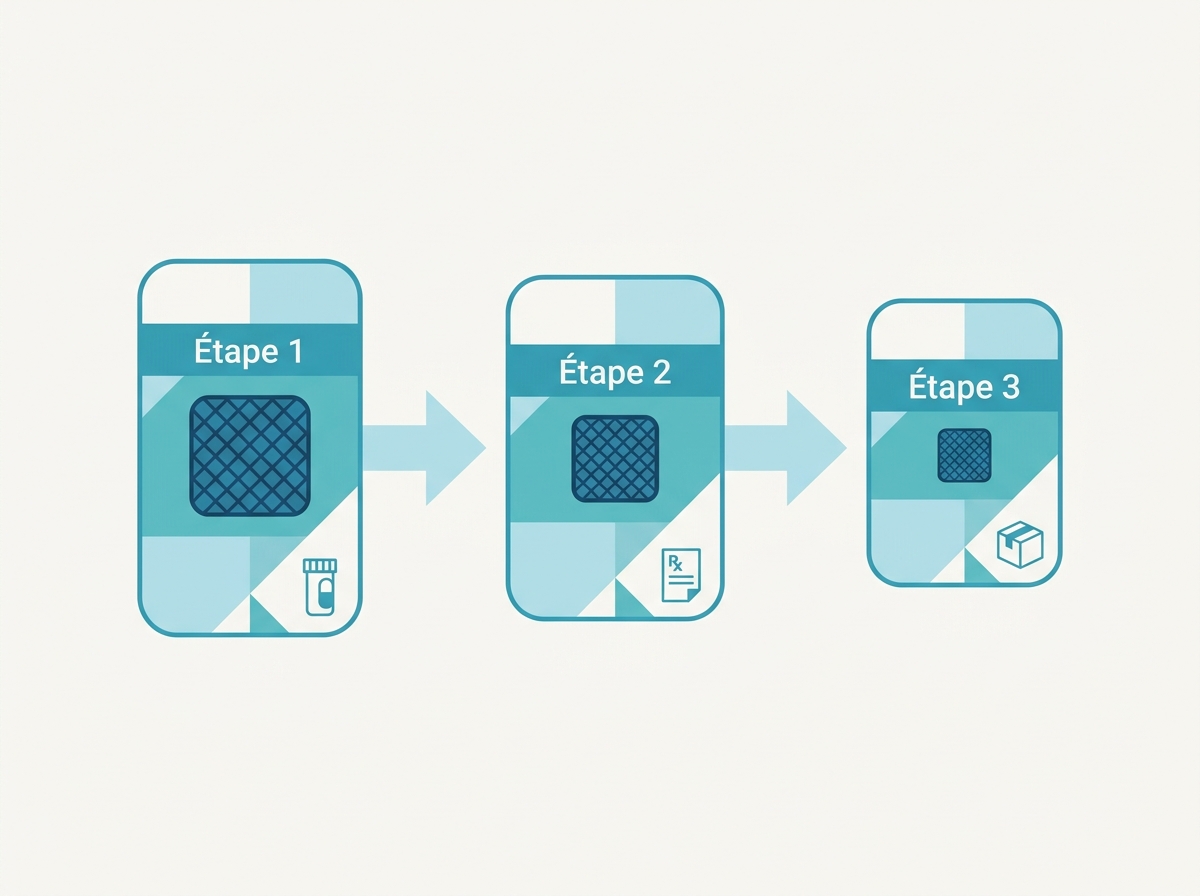 Étape 1

Étape 2

Rx

Étape 3