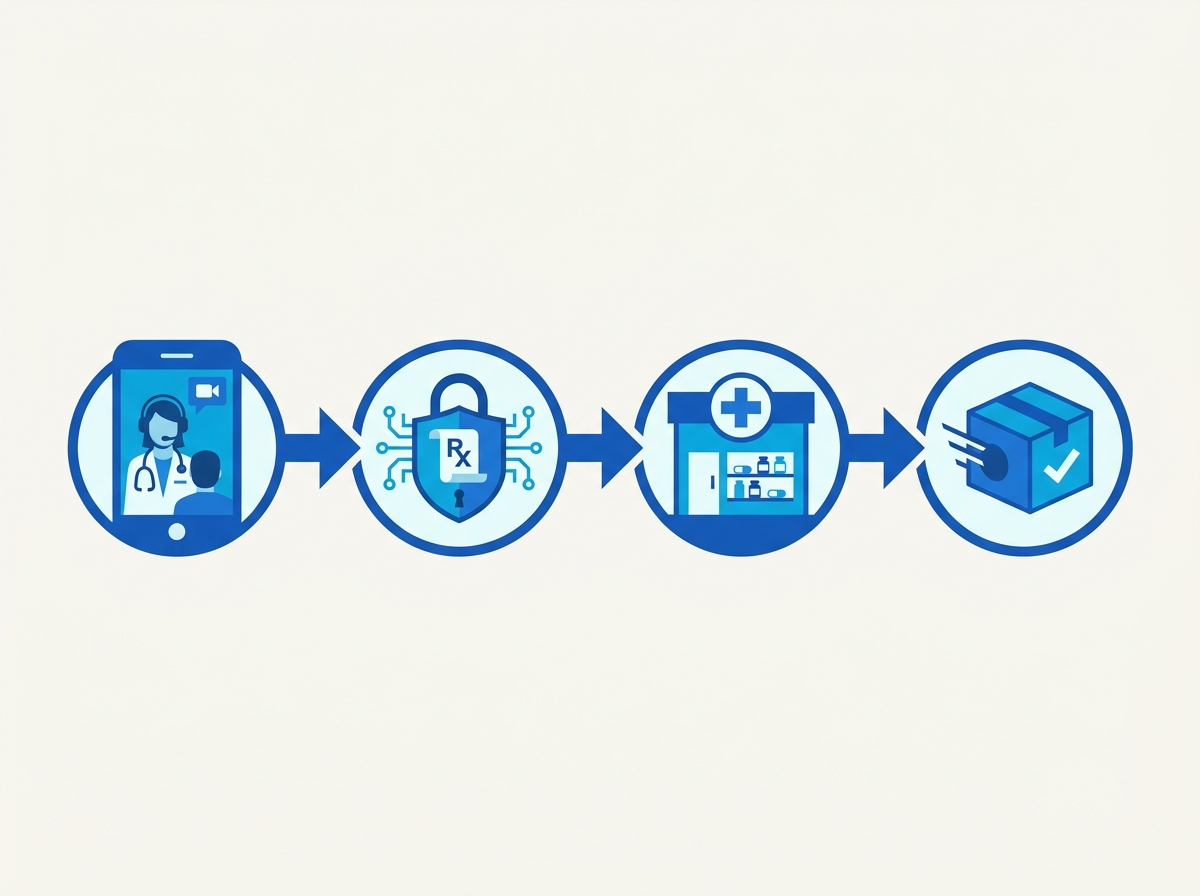 Rx